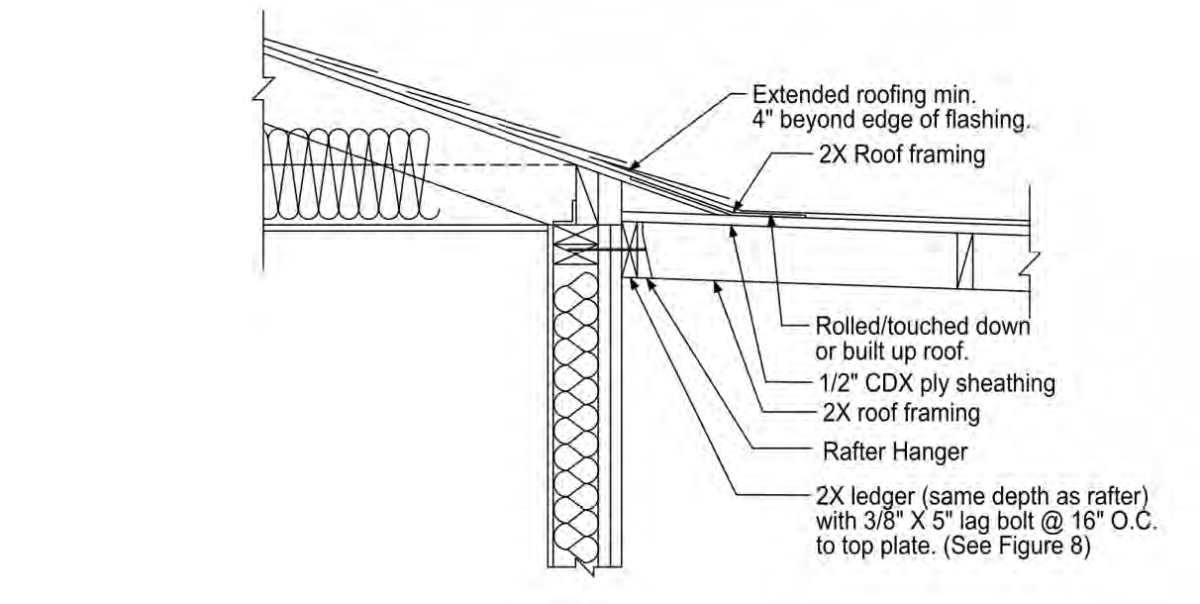 Extended roofing min. 4" beyond edge of flashing.

2X Roof framing

Rolled/touched down or built up roof.

1/2" CDX ply sheathing

2X roof framing

Rafter Hanger

2X ledger (same depth as rafter) with 3/8" X 5" lag bolt @ 16" O.C. to top plate. (See Figure 8)